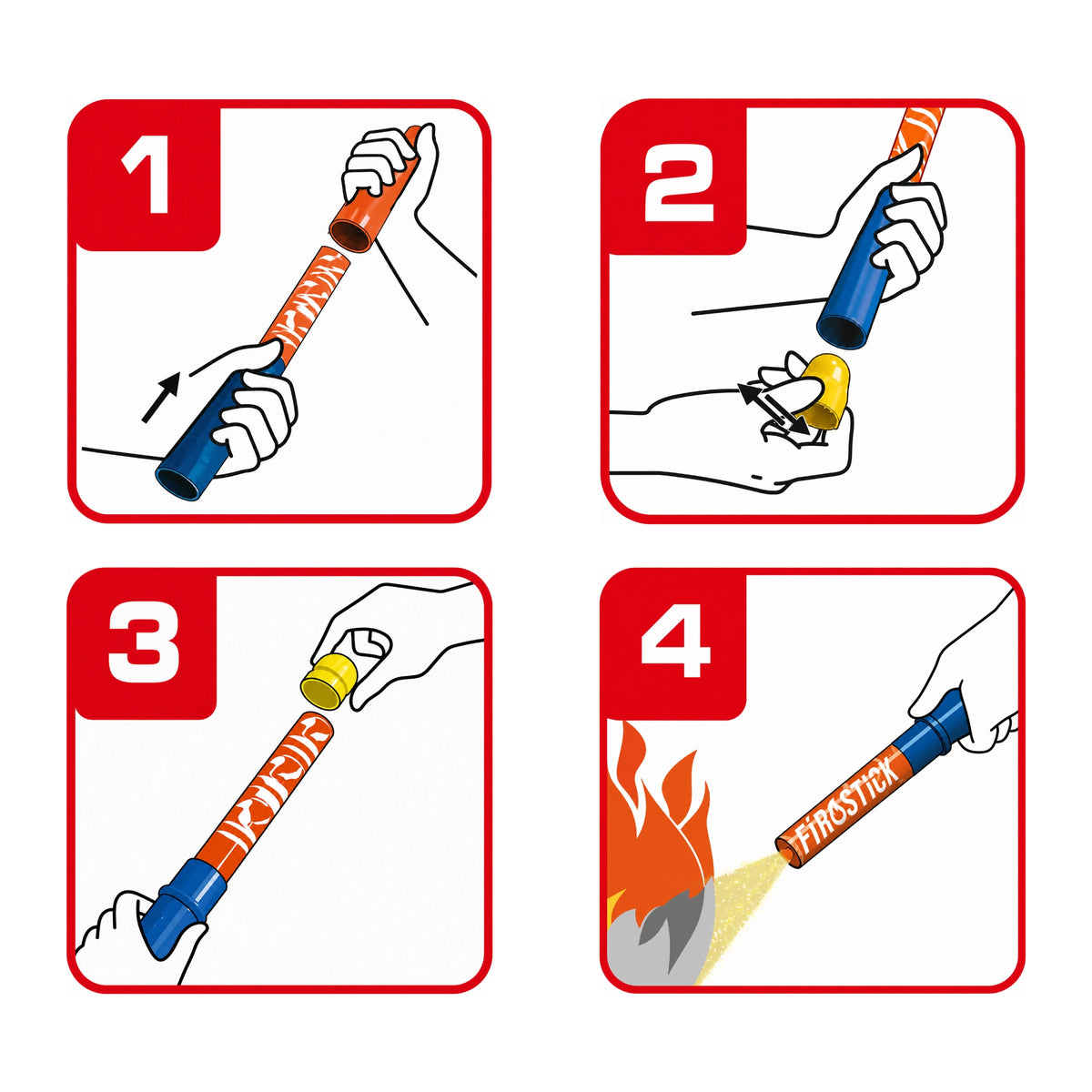 1

2

3

4

FIRESTICK